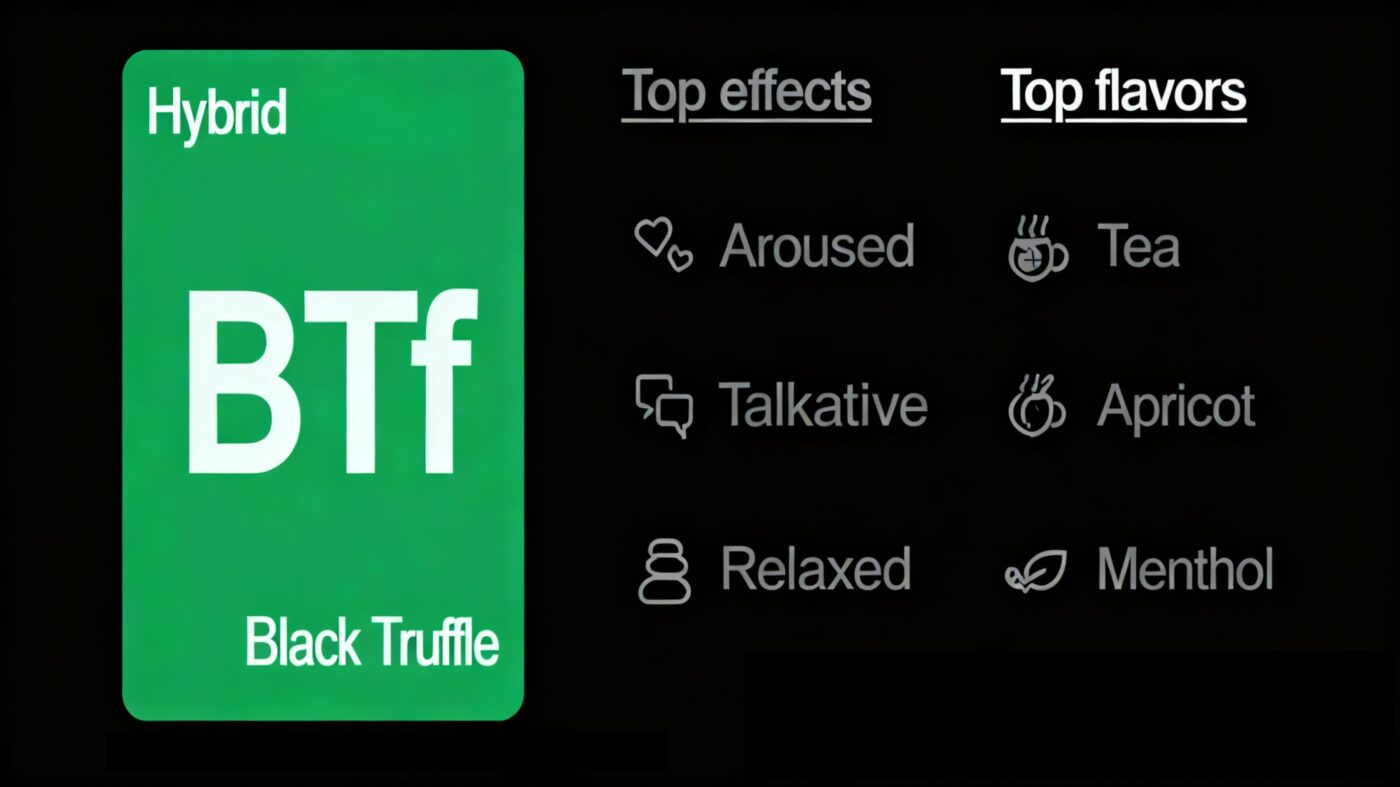 Hybrid

BTf

Black Truffle

Top effects

Aroused

Talkative

Relaxed

Top flavors

Tea

Apricot

Menthol